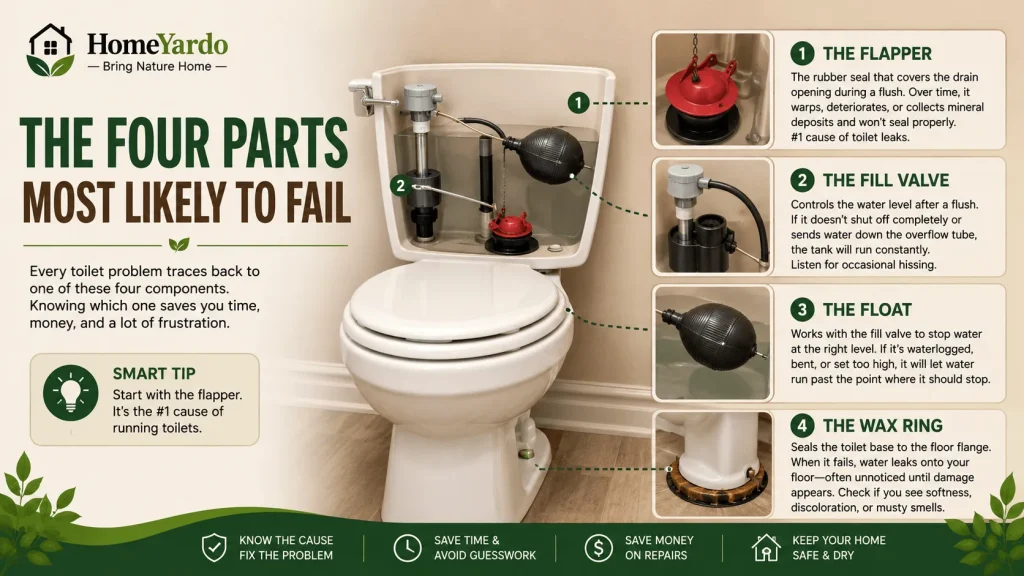 HomeYardo
— Bring Nature Home —

THE FOUR PARTS
MOST LIKELY TO FAIL

Every toilet problem traces back to one of these four components. Knowing which one saves you time, money, and a lot of frustration.

SMART TIP
Start with the flapper. It's the #1 cause of running toilets.

1
2

1 THE FLAPPER
The rubber seal that covers the drain opening during a flush. Over time, it warps, deteriorates, or collects mineral deposits and won't seal properly. #1 cause of toilet leaks.

2 THE FILL VALVE
Controls the water level after a flush. If it doesn't shut off completely or sends water down the overflow tube, the tank will run constantly. Listen for occasional hissing.

3 THE FLOAT
Works with the fill valve to stop water at the right level. If it's waterlogged, bent, or set too high, it will let water run past the point where it should stop.

4 THE WAX RING
Seals the toilet base to the floor flange. When it fails, water leaks onto your floor—often unnoticed until damage appears. Check if you see softness, discoloration, or musty smells.

KNOW THE CAUSE
FIX THE PROBLEM

SAVE TIME &
AVOID GUESSWORK

SAVE MONEY
ON REPAIRS

KEEP YOUR HOME
SAFE & DRY